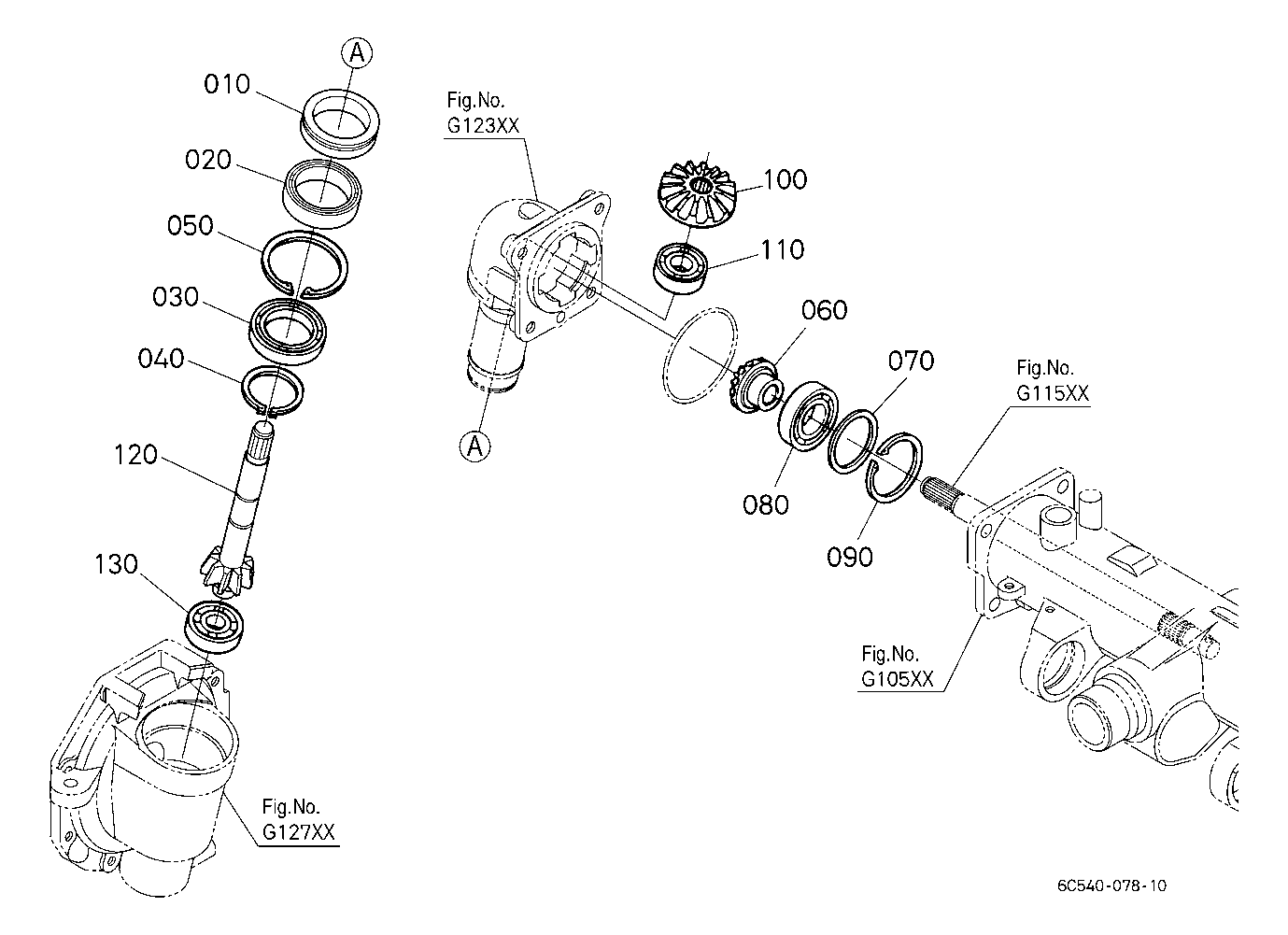 A
010
020
050
030
040
120
130
Fig.No.
G127XX
Fig.No.
G123XX
A
100
110
060
070
080
090
Fig.No.
G115XX
Fig.No.
G105XX
6C540-078-10